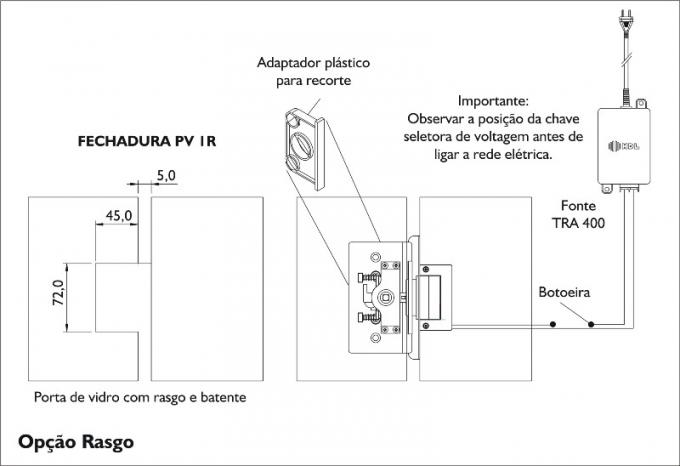 Adaptador plástico
para recorte

Importante:
Observar a posição da chave
seletora de voltagem antes de
ligar a rede elétrica.

FECHADURA PV 1R

5,0

45,0

72,0

HDL

Fonte
TRA 400

Botoeira

Porta de vidro com rasgo e batente

Opção Rasgo